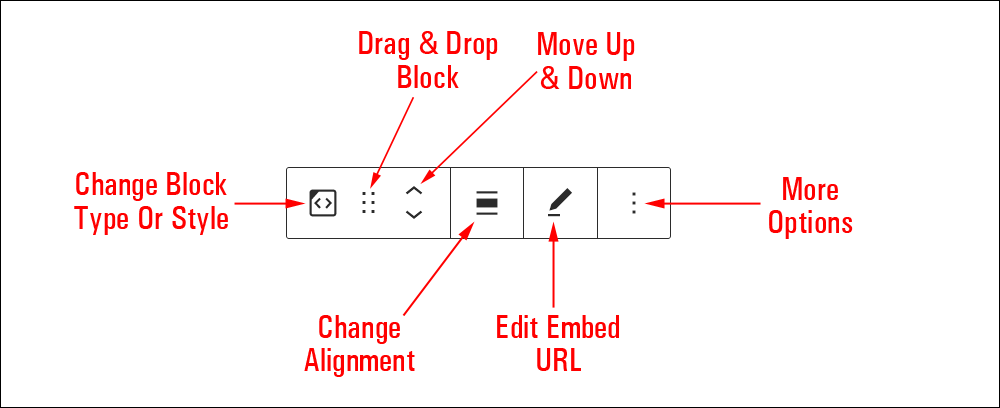 Drag & Drop Block

Move Up & Down

Change Block Type Or Style

More Options

Change Alignment

Edit Embed URL